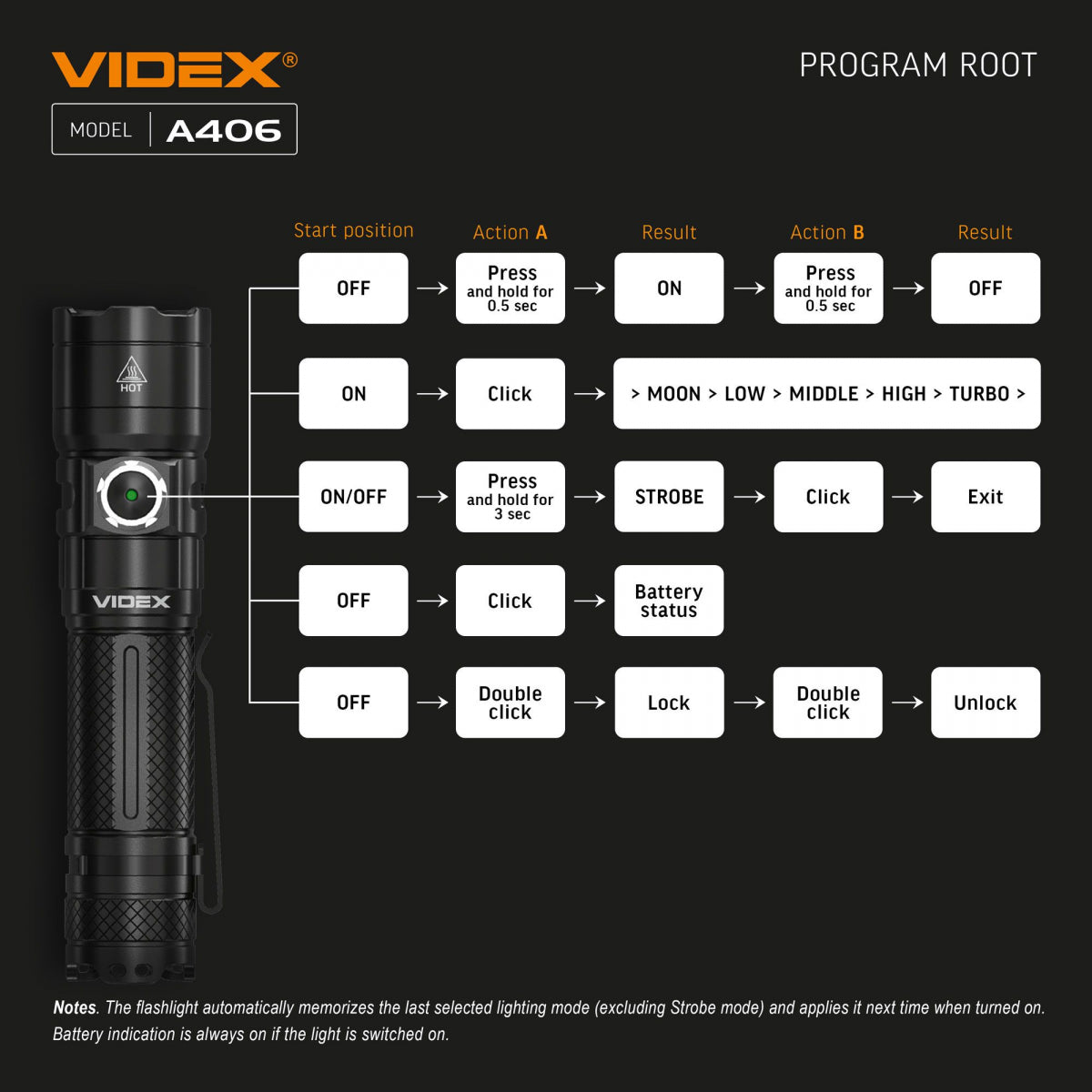 VIDEX®

MODEL A406

PROGRAM ROOT

HOT

VIDEX

| Start position | Action A | Result | Action B | Result |
|---|---|---|---|---|
| OFF | Press and hold for 0.5 sec | ON | Press and hold for 0.5 sec | OFF |
| ON | Click | > MOON > LOW > MIDDLE > HIGH > TURBO > | | |
| ON/OFF | Press and hold for 3 sec | STROBE | Click | Exit |
| OFF | Click | Battery status | | |
| OFF | Double click | Lock | Double click | Unlock |

Notes. The flashlight automatically memorizes the last selected lighting mode (excluding Strobe mode) and applies it next time when turned on. Battery indication is always on if the light is switched on.